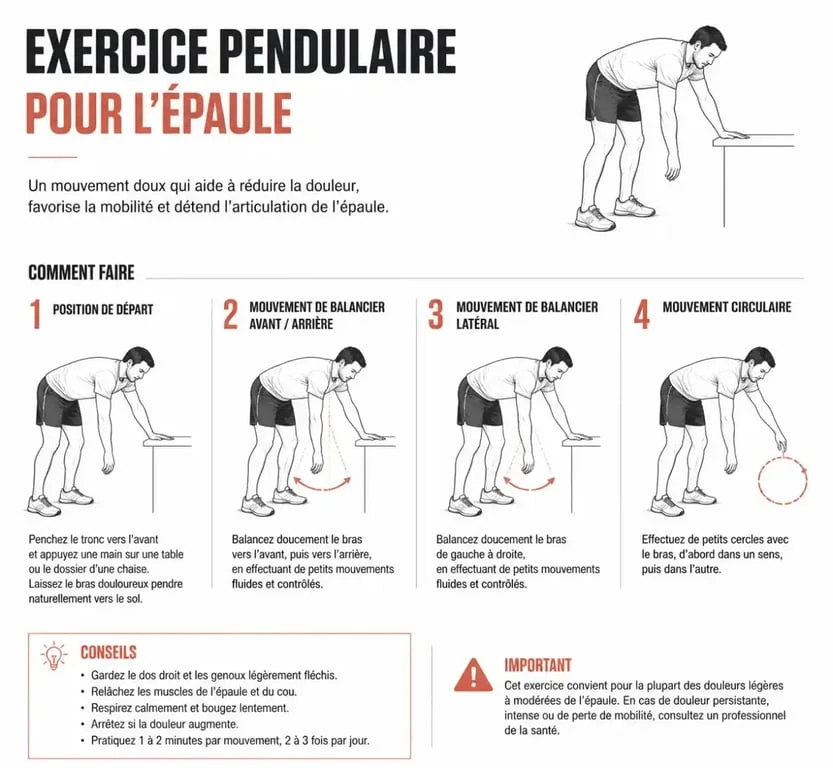 EXERCICE PENDULAIRE
POUR L'ÉPAULE

Un mouvement doux qui aide à réduire la douleur, favorise la mobilité et détend l'articulation de l'épaule.

COMMENT FAIRE

1 POSITION DE DÉPART

Penchez le tronc vers l'avant et appuyez une main sur une table ou le dossier d'une chaise. Laissez le bras douloureux pendre naturellement vers le sol.

2 MOUVEMENT DE BALANCIER AVANT / ARRIÈRE

Balancez doucement le bras vers l'avant, puis vers l'arrière, en effectuant de petits mouvements fluides et contrôlés.

3 MOUVEMENT DE BALANCIER LATÉRAL

Balancez doucement le bras de gauche à droite, en effectuant de petits mouvements fluides et contrôlés.

4 MOUVEMENT CIRCULAIRE

Effectuez de petits cercles avec le bras, d'abord dans un sens, puis dans l'autre.

CONSEILS
• Gardez le dos droit et les genoux légèrement fléchis.
• Relâchez les muscles de l'épaule et du cou.
• Respirez calmement et bougez lentement.
• Arrêtez si la douleur augmente.
• Pratiquez 1 à 2 minutes par mouvement, 2 à 3 fois par jour.

IMPORTANT
Cet exercice convient pour la plupart des douleurs légères à modérées de l'épaule. En cas de douleur persistante, intense ou de perte de mobilité, consultez un professionnel de la santé.